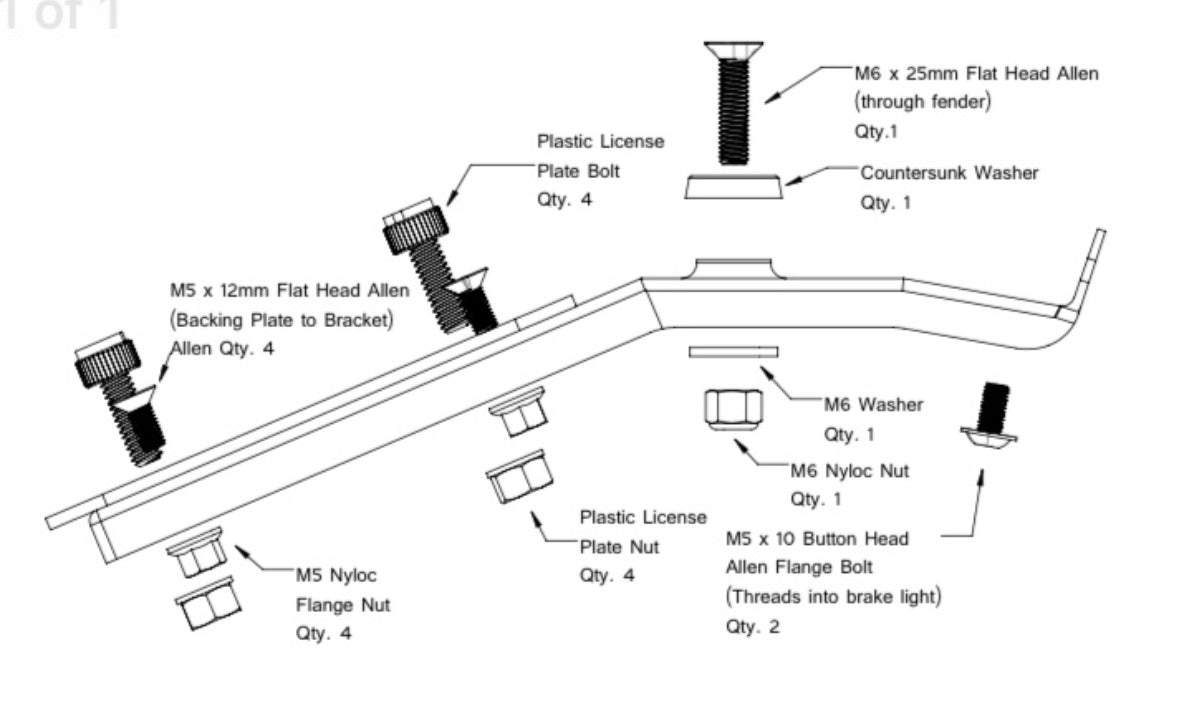 1 of 1

M6 x 25mm Flat Head Allen
(through fender)
Qty.1

Plastic License
Plate Bolt
Qty. 4

Countersunk Washer
Qty. 1

M5 x 12mm Flat Head Allen
(Backing Plate to Bracket)
Allen Qty. 4

M6 Washer
Qty. 1

M6 Nyloc Nut
Qty. 1

Plastic License
Plate Nut
Qty. 4

M5 x 10 Button Head
Allen Flange Bolt
(Threads into brake light)
Qty. 2

M5 Nyloc
Flange Nut
Qty. 4